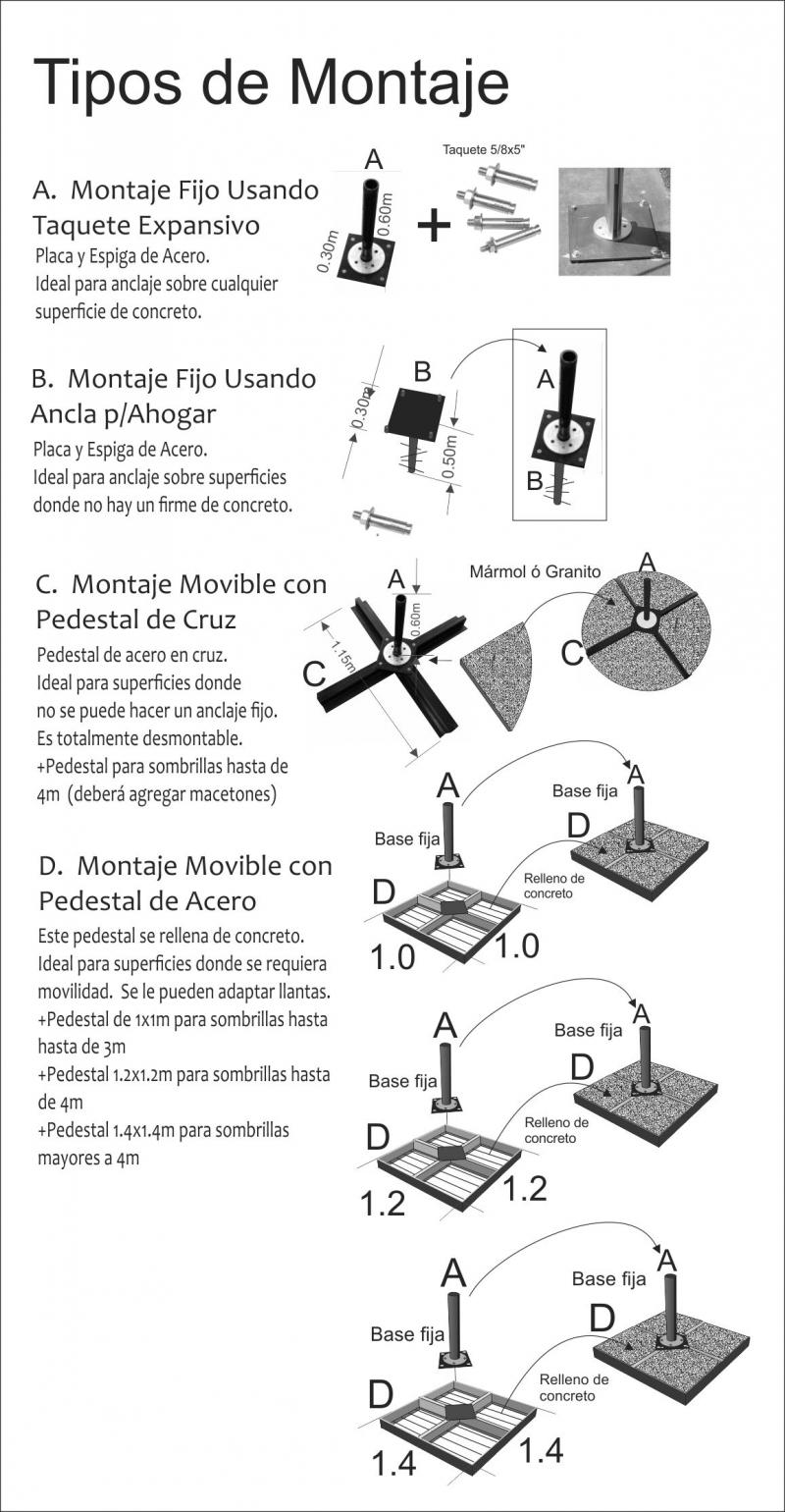 Tipos de Montaje

A. Montaje Fijo Usando Taquete Expansivo
Placa y Espiga de Acero.
Ideal para anclaje sobre cualquier superficie de concreto.

A
0.30m
0.60m
+
Taquete 5/8x5"

B. Montaje Fijo Usando Ancla p/Ahogar
Placa y Espiga de Acero.
Ideal para anclaje sobre superficies donde no hay un firme de concreto.

B
0.30m
0.50m
A
B

C. Montaje Movible con Pedestal de Cruz
Pedestal de acero en cruz.
Ideal para superficies donde no se puede hacer un anclaje fijo.
Es totalmente desmontable.
+Pedestal para sombrillas hasta de 4m (deberá agregar macetones)

A
0.60m
1.15m
C
Mármol ó Granito
A
C

D. Montaje Movible con Pedestal de Acero
Este pedestal se rellena de concreto.
Ideal para superficies donde se requiera movilidad. Se le pueden adaptar llantas.
+Pedestal de 1x1m para sombrillas hasta hasta de 3m
+Pedestal 1.2x1.2m para sombrillas hasta de 4m
+Pedestal 1.4x1.4m para sombrillas mayores a 4m

A
Base fija
D
1.0
1.0
Relleno de concreto
Base fija
A
D

A
Base fija
D
1.2
1.2
Relleno de concreto
Base fija
A
D

A
Base fija
D
1.4
1.4
Relleno de concreto
Base fija
A
D